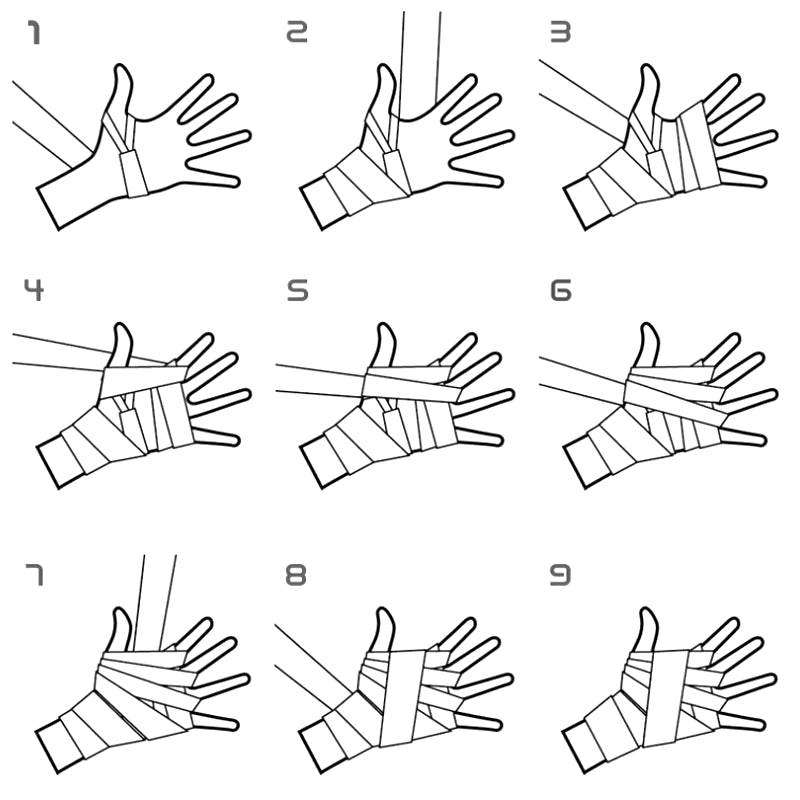 1

2

3

4

5

6

7

8

9